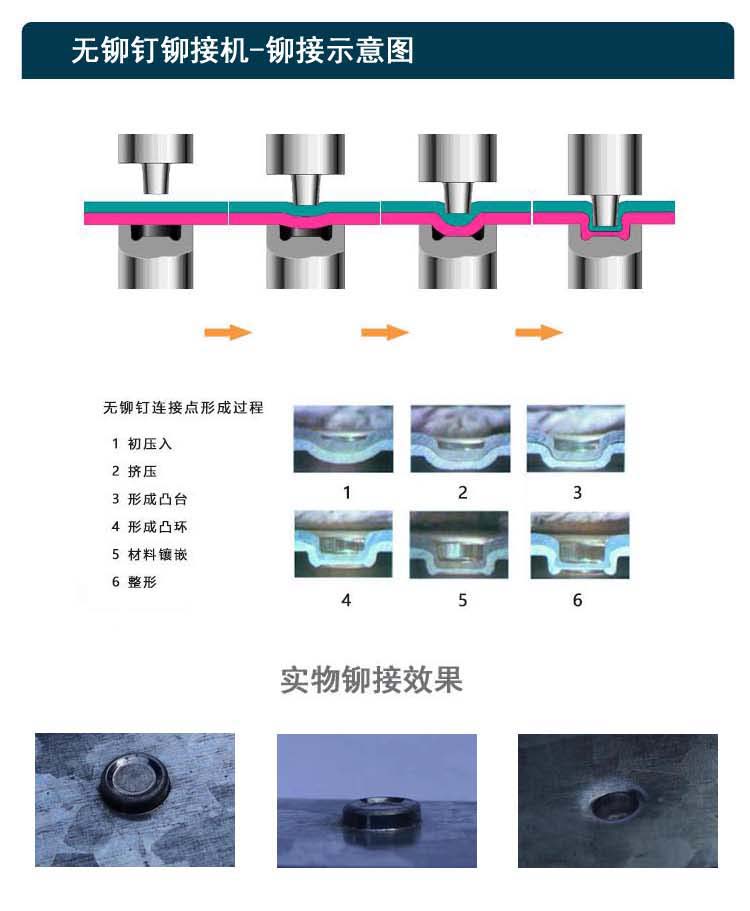 无铆钉铆接机-铆接示意图

无铆钉连接点形成过程

1 初压入
2 挤压
3 形成凸台
4 形成凸环
5 材料镶嵌
6 整形

1
2
3
4
5
6

实物铆接效果